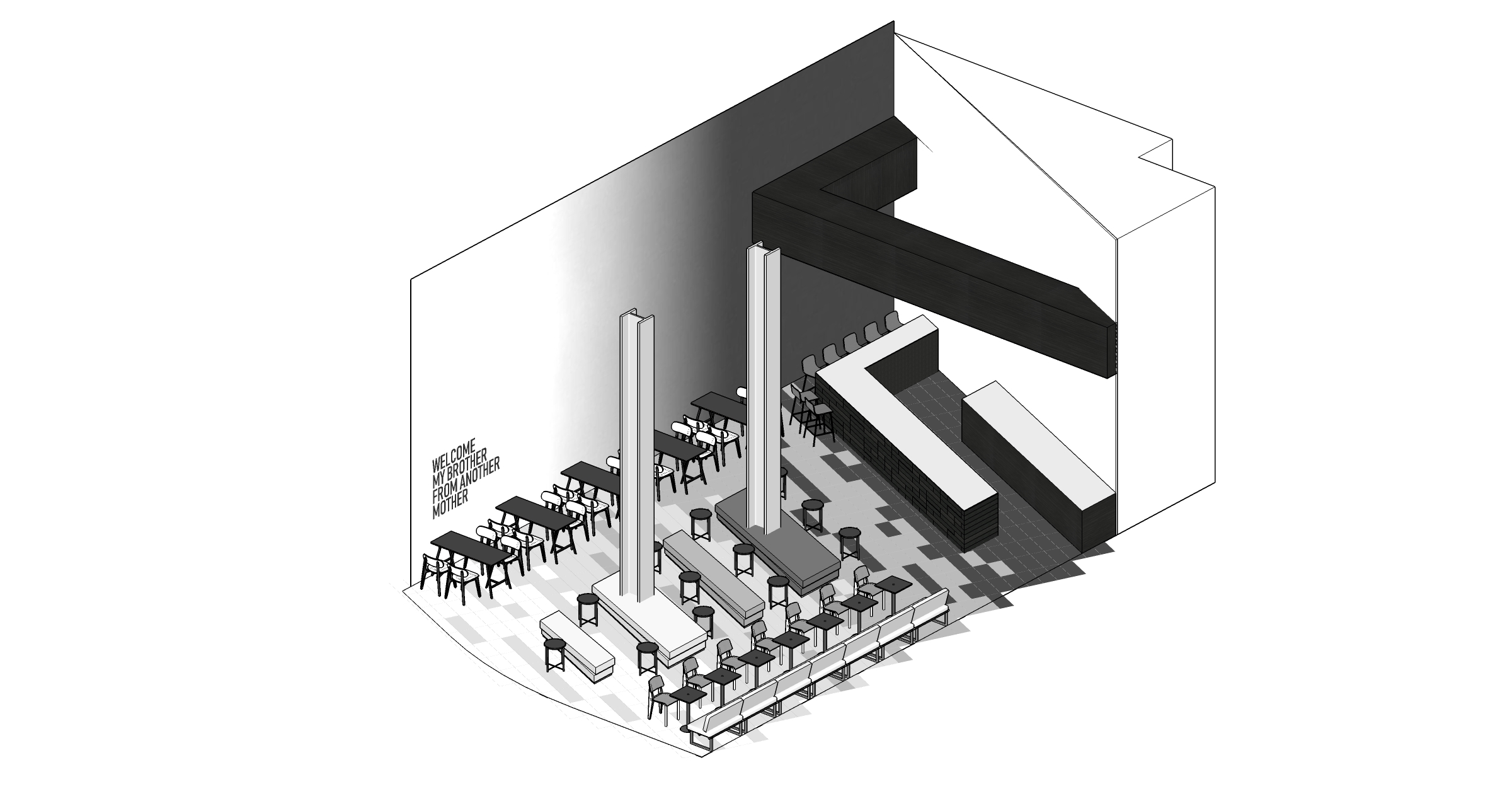 WELCOME
MY BROTHER
FROM ANOTHER
MOTHER